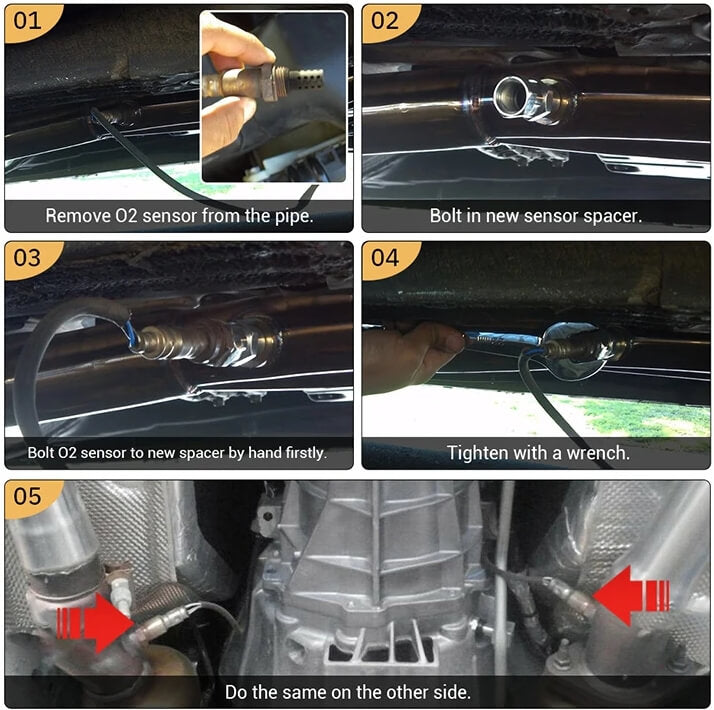 01

Remove O2 sensor from the pipe.

02

Bolt in new sensor spacer.

03

Bolt O2 sensor to new spacer by hand firstly.

04

Tighten with a wrench.

05

Do the same on the other side.