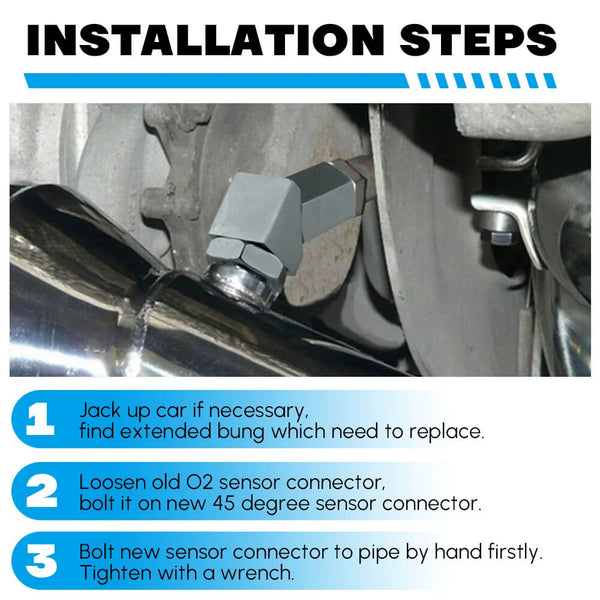 INSTALLATION STEPS

1 Jack up car if necessary, find extended bung which need to replace.

2 Loosen old O2 sensor connector, bolt it on new 45 degree sensor connector.

3 Bolt new sensor connector to pipe by hand firstly. Tighten with a wrench.