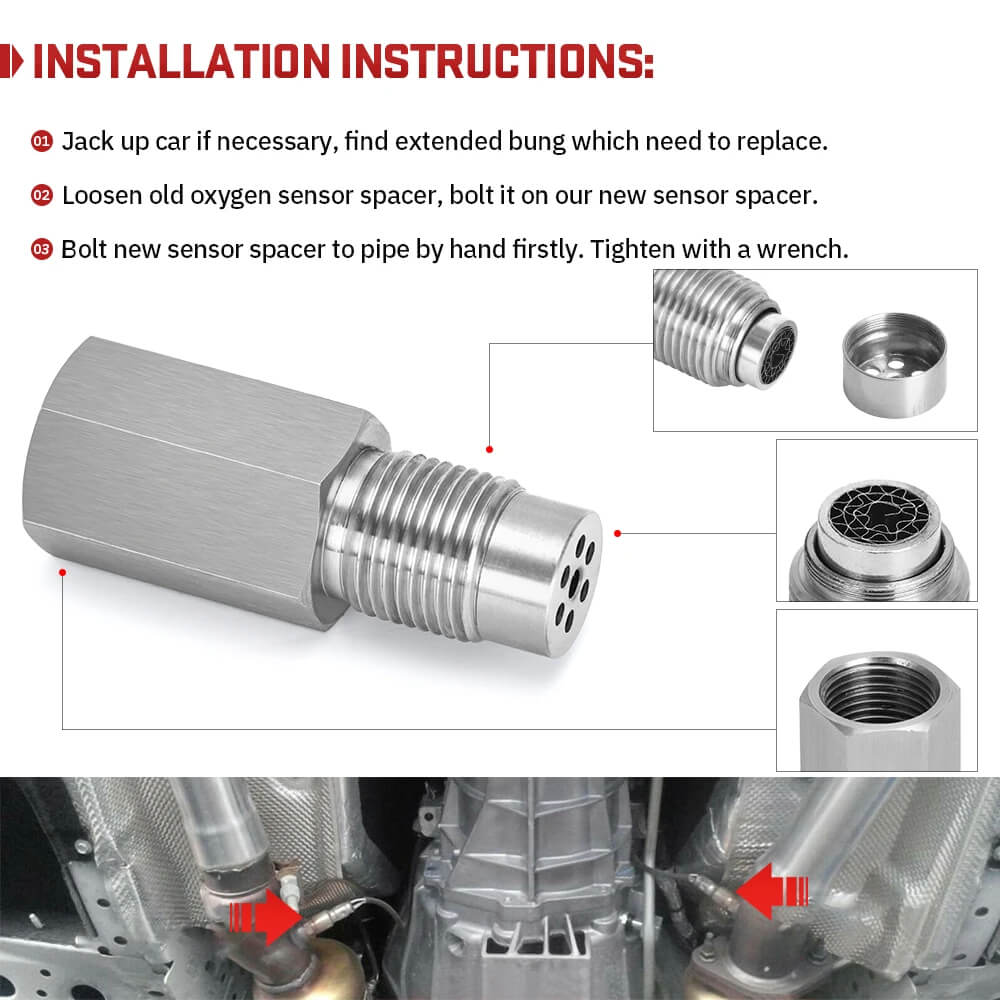 INSTALLATION INSTRUCTIONS:

01 Jack up car if necessary, find extended bung which need to replace.

02 Loosen old oxygen sensor spacer, bolt it on our new sensor spacer.

03 Bolt new sensor spacer to pipe by hand firstly. Tighten with a wrench.