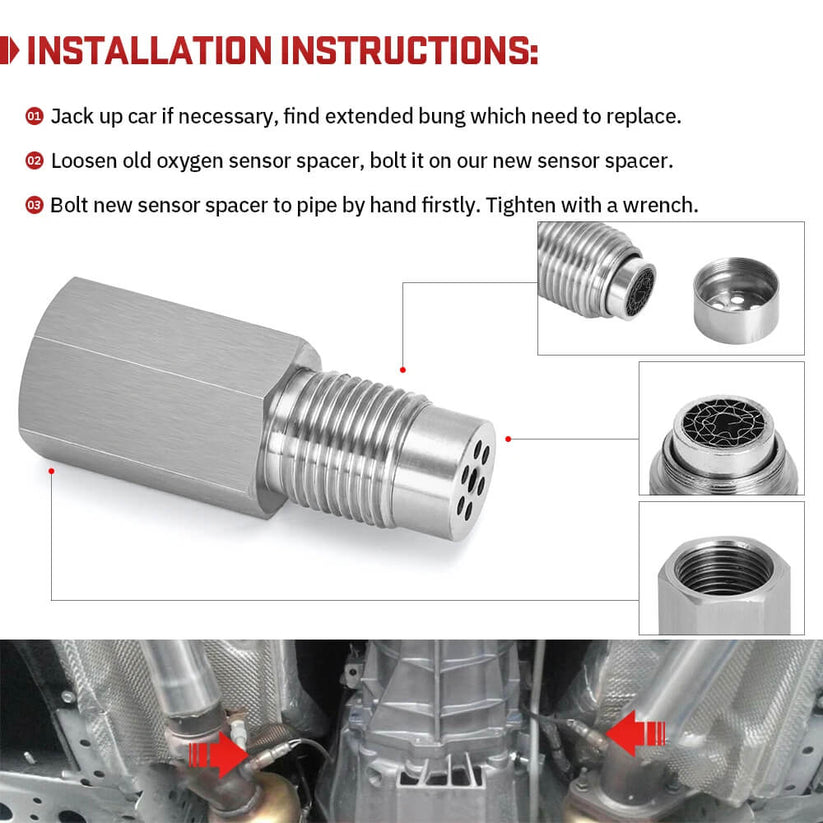 INSTALLATION INSTRUCTIONS:

01 Jack up car if necessary, find extended bung which need to replace.

02 Loosen old oxygen sensor spacer, bolt it on our new sensor spacer.

03 Bolt new sensor spacer to pipe by hand firstly. Tighten with a wrench.