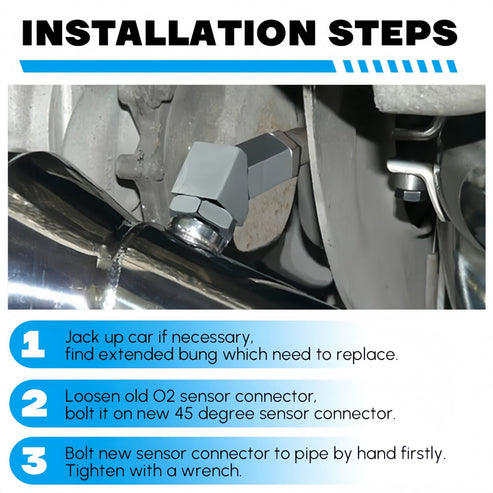 INSTALLATION STEPS

1 Jack up car if necessary, find extended bung which need to replace.

2 Loosen old O2 sensor connector, bolt it on new 45 degree sensor connector.

3 Bolt new sensor connector to pipe by hand firstly. Tighten with a wrench.