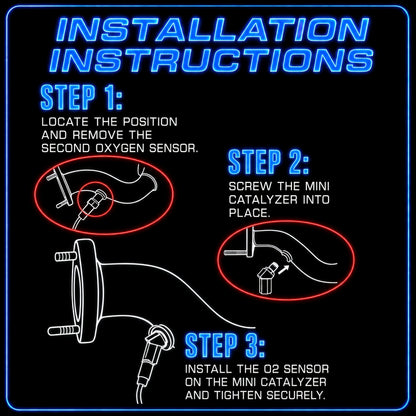 INSTALLATION INSTRUCTIONS

STEP 1:

LOCATE THE POSITION AND REMOVE THE SECOND OXYGEN SENSOR.

STEP 2:

SCREW THE MINI CATALYZER INTO PLACE.

STEP 3:

INSTALL THE O2 SENSOR ON THE MINI CATALYZER AND TIGHTEN SECURELY.