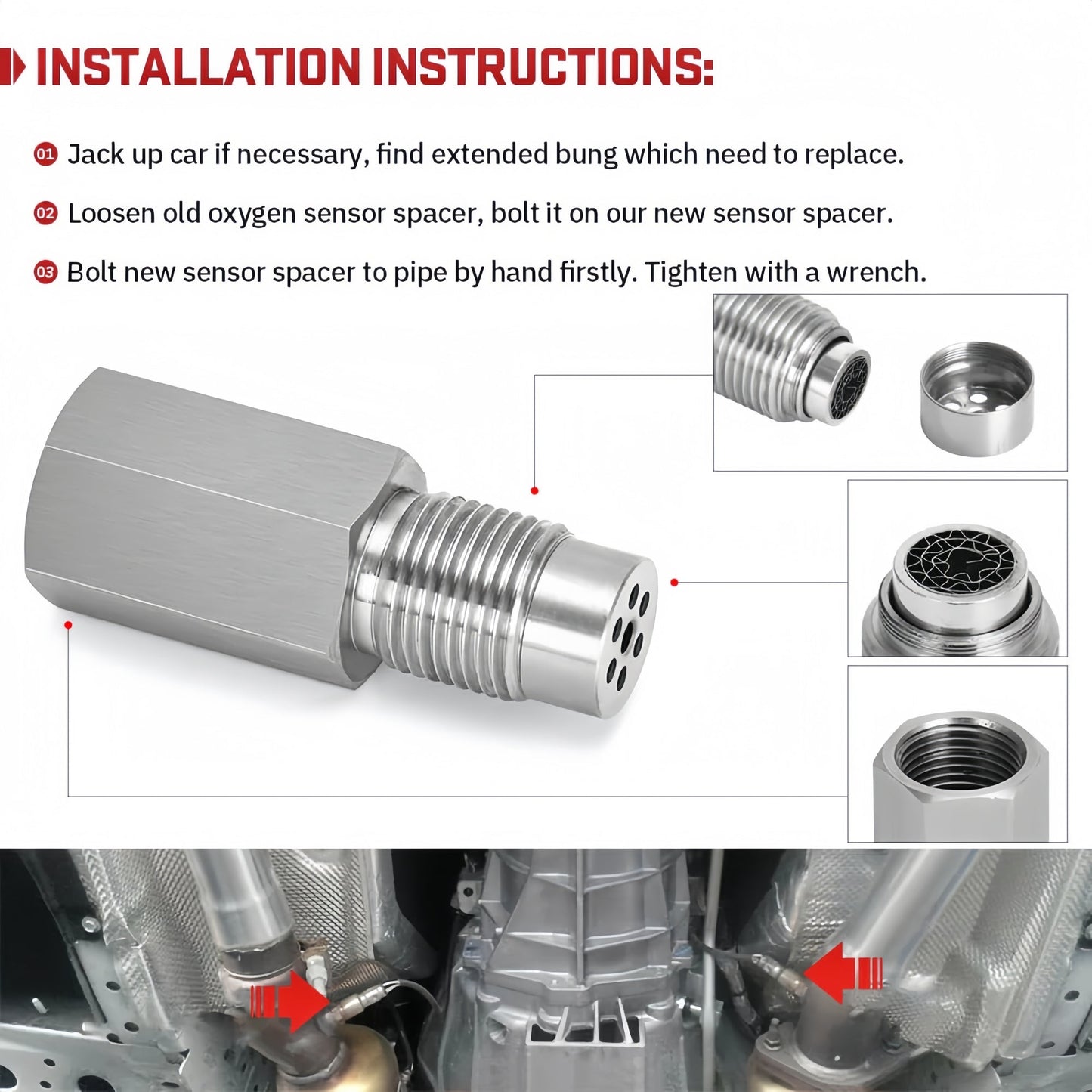 INSTALLATION INSTRUCTIONS:

01 Jack up car if necessary, find extended bung which need to replace.

02 Loosen old oxygen sensor spacer, bolt it on our new sensor spacer.

03 Bolt new sensor spacer to pipe by hand firstly. Tighten with a wrench.