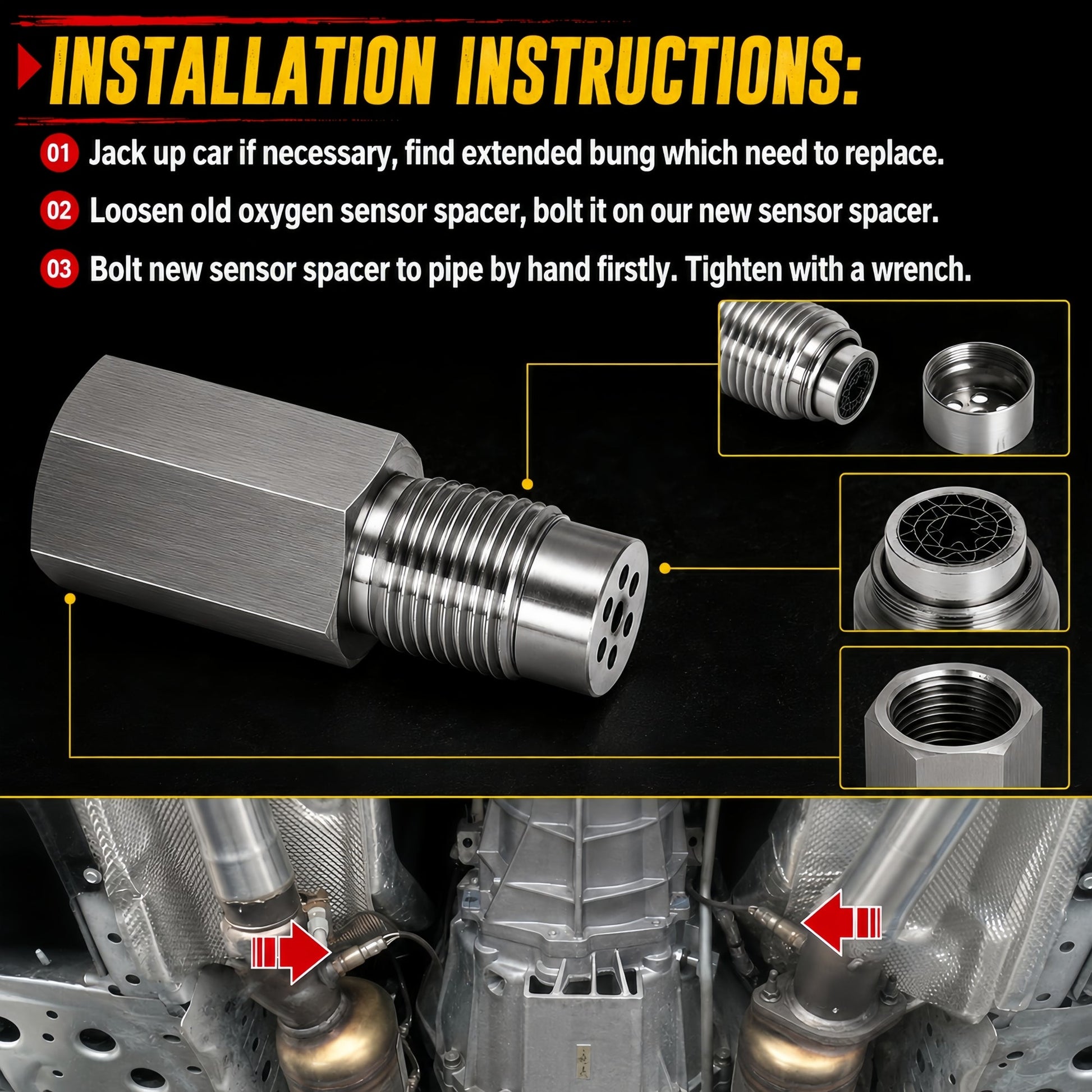 INSTALLATION INSTRUCTIONS:

01 Jack up car if necessary, find extended bung which need to replace.

02 Loosen old oxygen sensor spacer, bolt it on our new sensor spacer.

03 Bolt new sensor spacer to pipe by hand firstly. Tighten with a wrench.