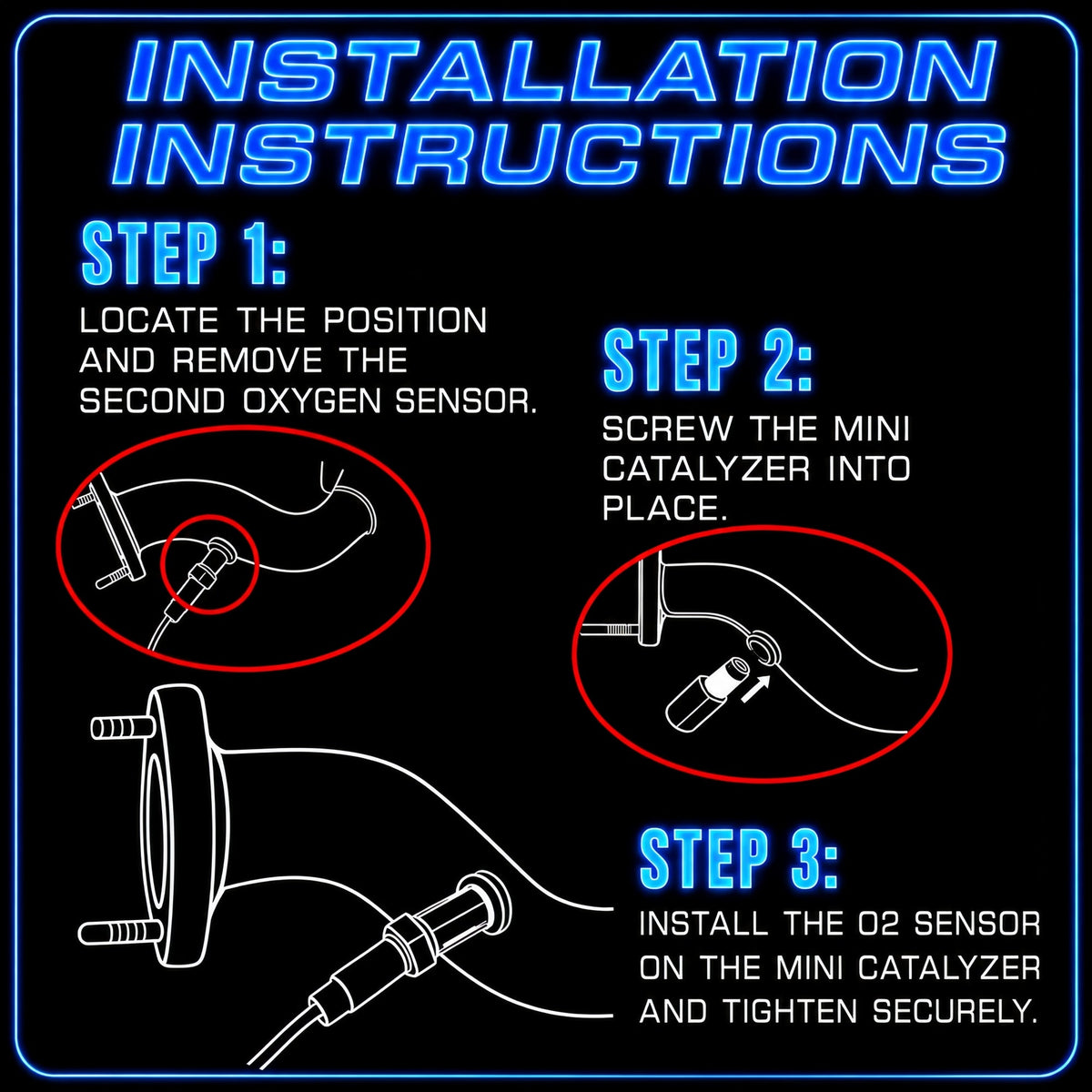 INSTALLATION INSTRUCTIONS

STEP 1:

LOCATE THE POSITION AND REMOVE THE SECOND OXYGEN SENSOR.

STEP 2:

SCREW THE MINI CATALYZER INTO PLACE.

STEP 3:

INSTALL THE O2 SENSOR ON THE MINI CATALYZER AND TIGHTEN SECURELY.