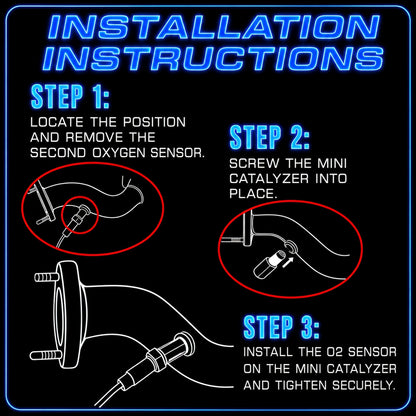 INSTALLATION INSTRUCTIONS

STEP 1:

LOCATE THE POSITION AND REMOVE THE SECOND OXYGEN SENSOR.

STEP 2:

SCREW THE MINI CATALYZER INTO PLACE.

STEP 3:

INSTALL THE O2 SENSOR ON THE MINI CATALYZER AND TIGHTEN SECURELY.