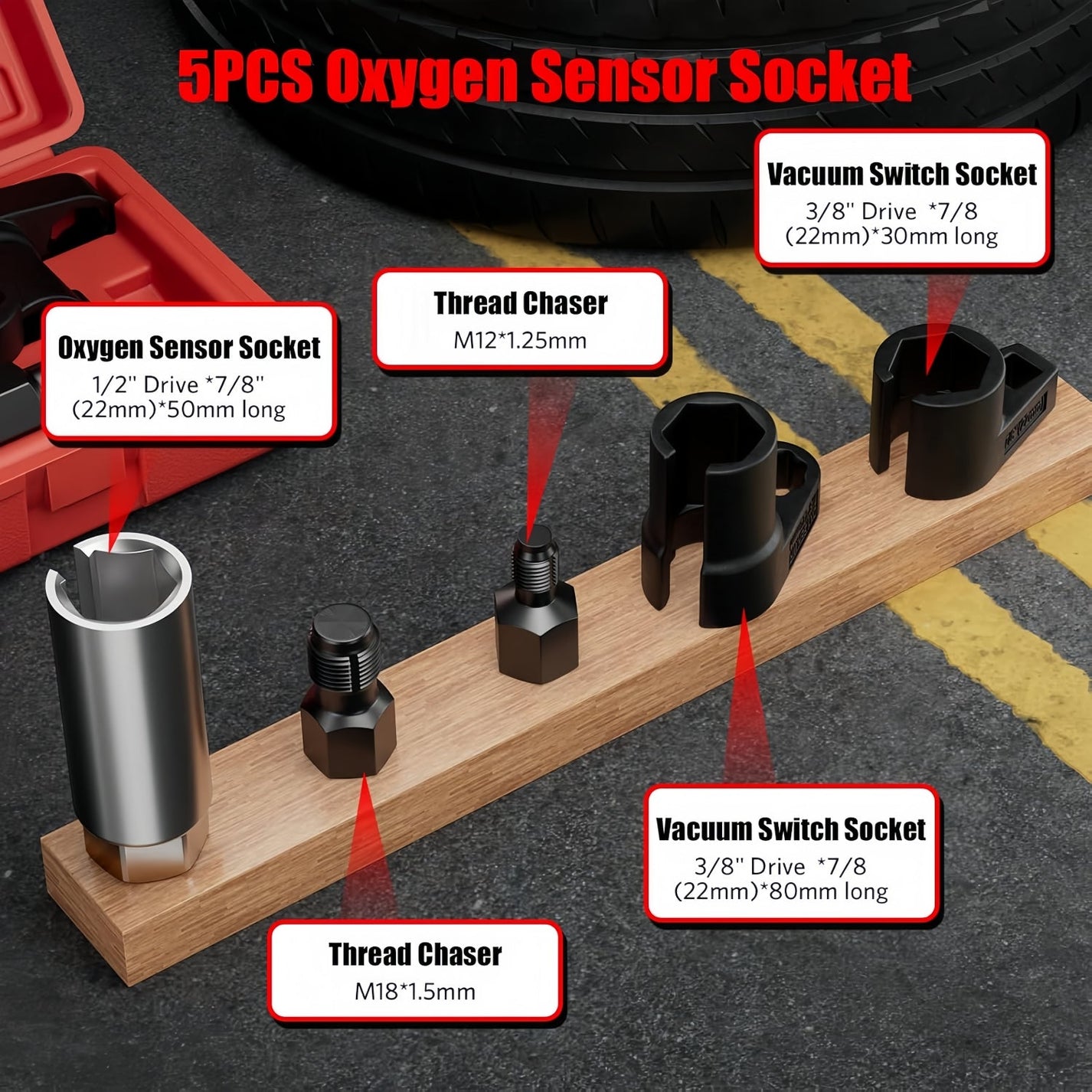 5PCS Oxygen Sensor Socket

Vacuum Switch Socket
3/8'' Drive *7/8 (22mm)*30mm long

Thread Chaser
M12*1.25mm

Oxygen Sensor Socket
1/2'' Drive *7/8'' (22mm)*50mm long

Vacuum Switch Socket
3/8'' Drive *7/8 (22mm)*80mm long

Thread Chaser
M18*1.5mm